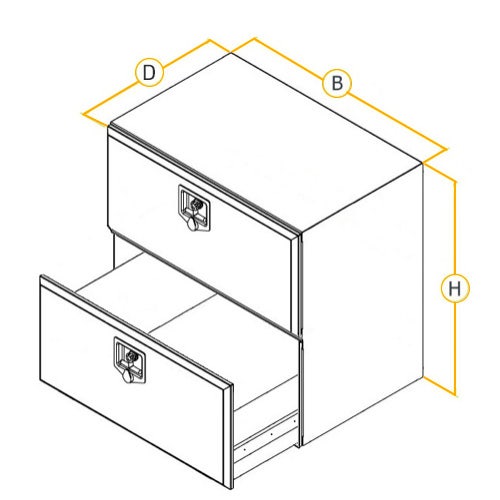 D
B
H