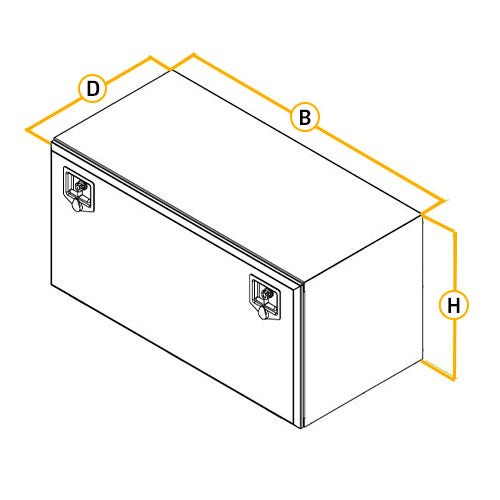 D
B
H