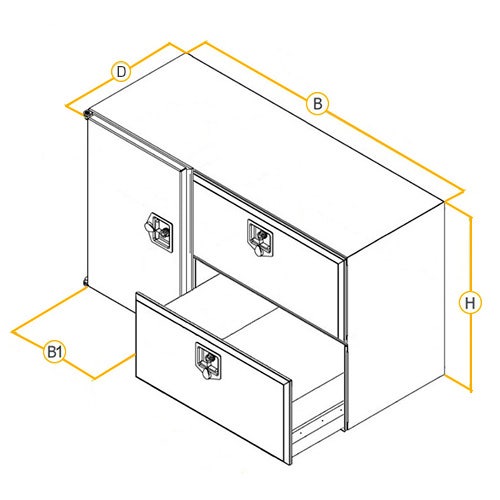 D
B
H
B1