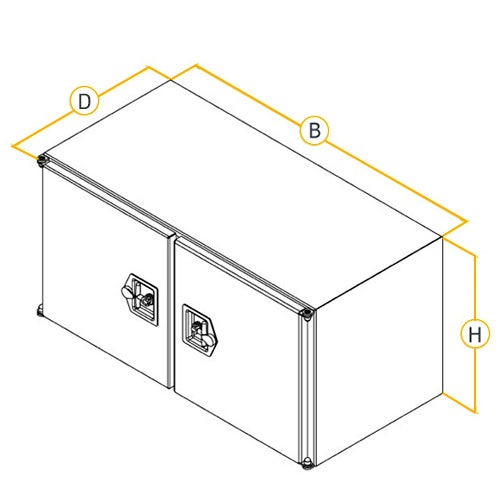 D

B

H