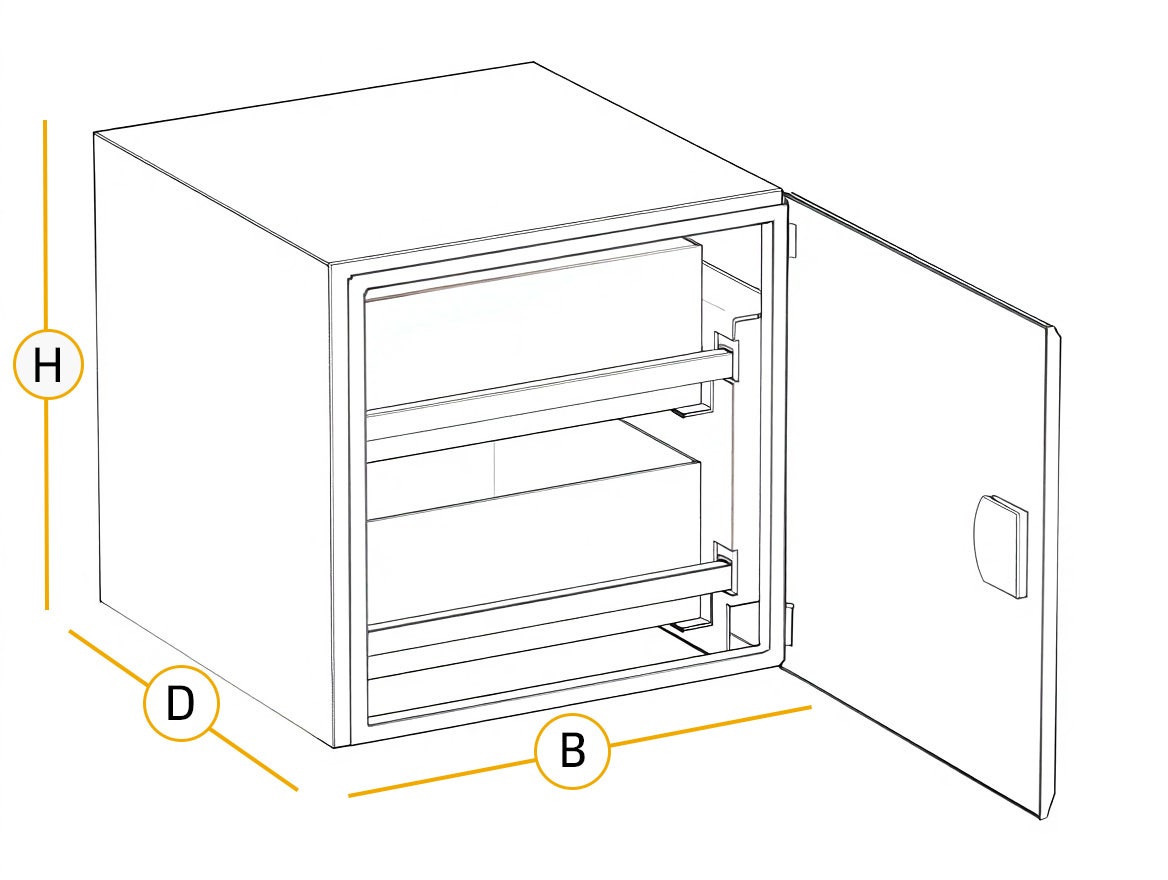 H
D
B