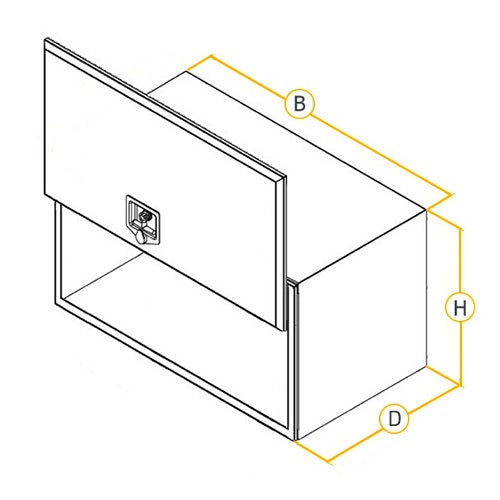 B

H

D